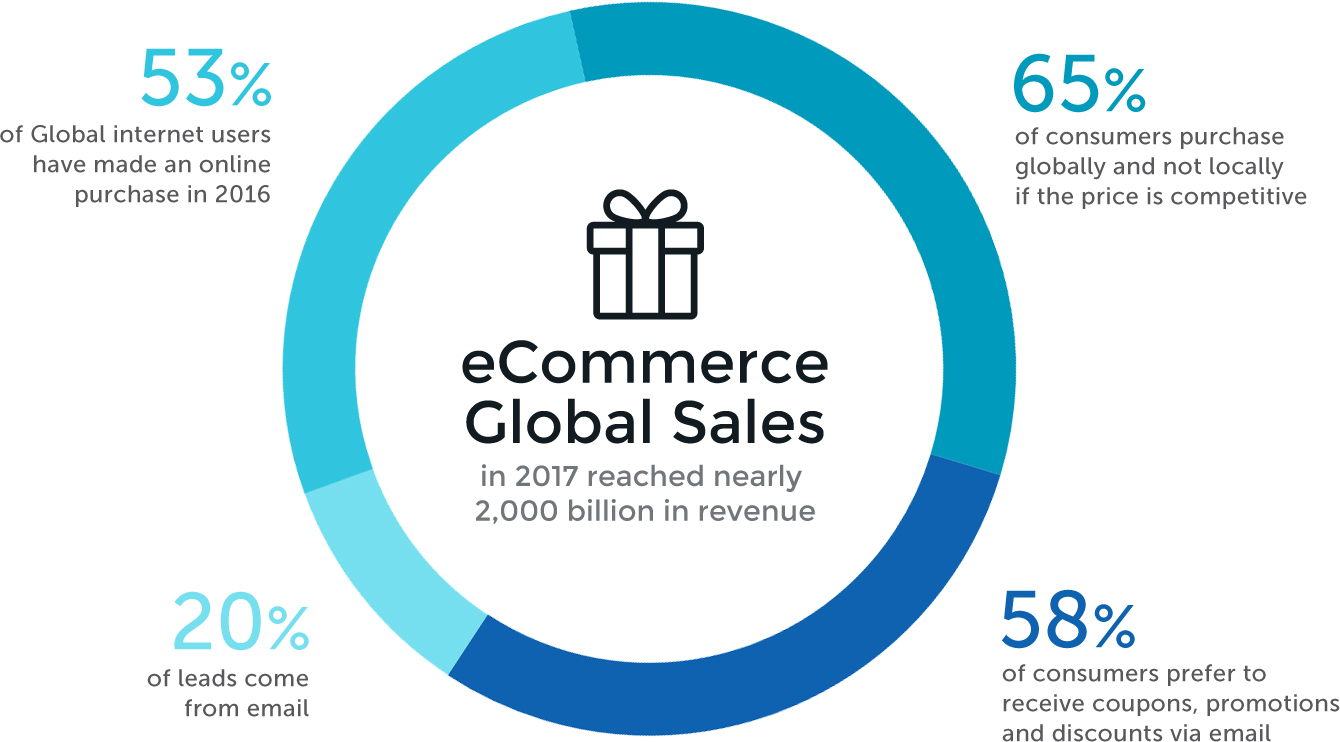 53%
of Global internet users have made an online purchase in 2016

65%
of consumers purchase globally and not locally if the price is competitive

eCommerce Global Sales
in 2017 reached nearly 2,000 billion in revenue

20%
of leads come from email

58%
of consumers prefer to receive coupons, promotions and discounts via email