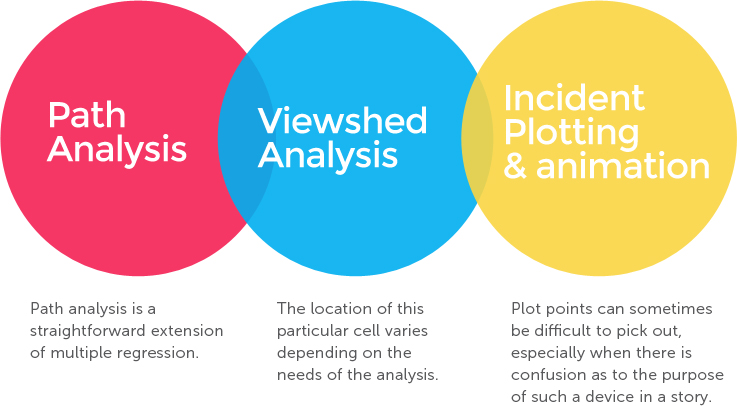 Path Analysis

Viewshed Analysis

Incident Plotting & animation

Path analysis is a straightforward extension of multiple regression.

The location of this particular cell varies depending on the needs of the analysis.

Plot points can sometimes be difficult to pick out, especially when there is confusion as to the purpose of such a device in a story.