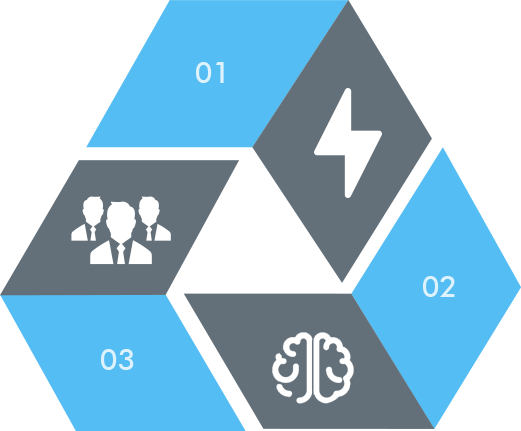 01

02

03